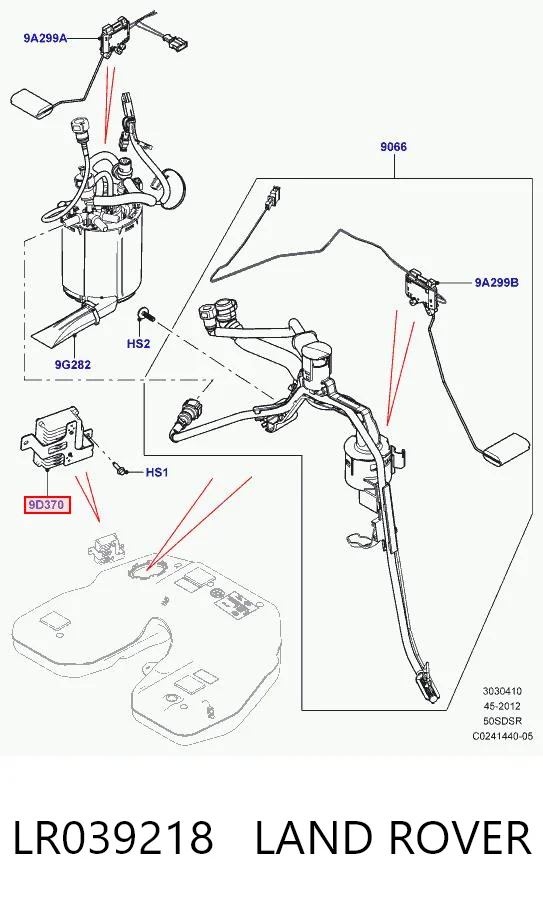 9A299A

9066

9A299B

HS2

9G282

HS1

9D370

3030410
45-2012
50SDSR
C0241440-05

LR039218 LAND ROVER