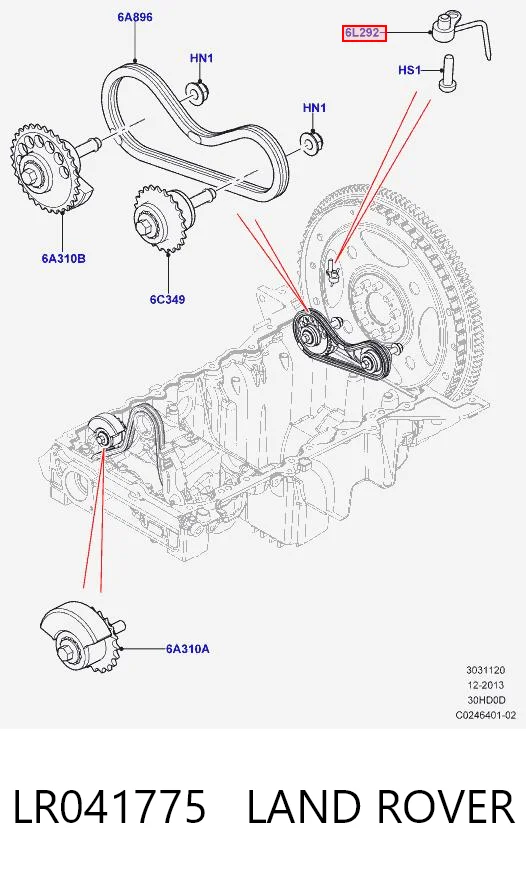 6A896

6L292

HN1

HS1

HN1

6A310B

6C349

6A310A

3031120
12-2013
30HD0D
C0246401-02

LR041775 LAND ROVER