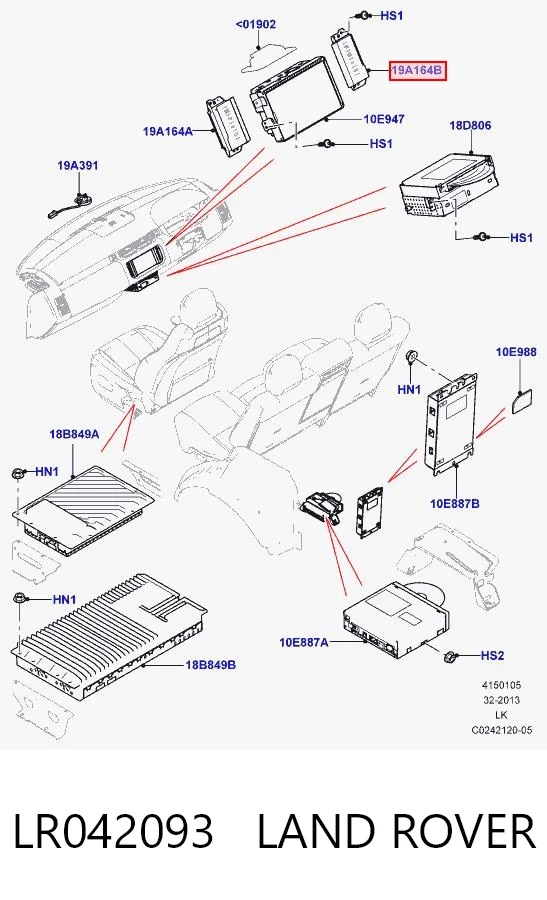 <01902
HS1
19A164B
19A164A
10E947
HS1
18D806
19A391
HS1
10E988
HN1
18B849A
HN1
10E887B
HN1
18B849B
10E887A
HS2
4150105
32-2013
LK
C0242120-05

LR042093 LAND ROVER