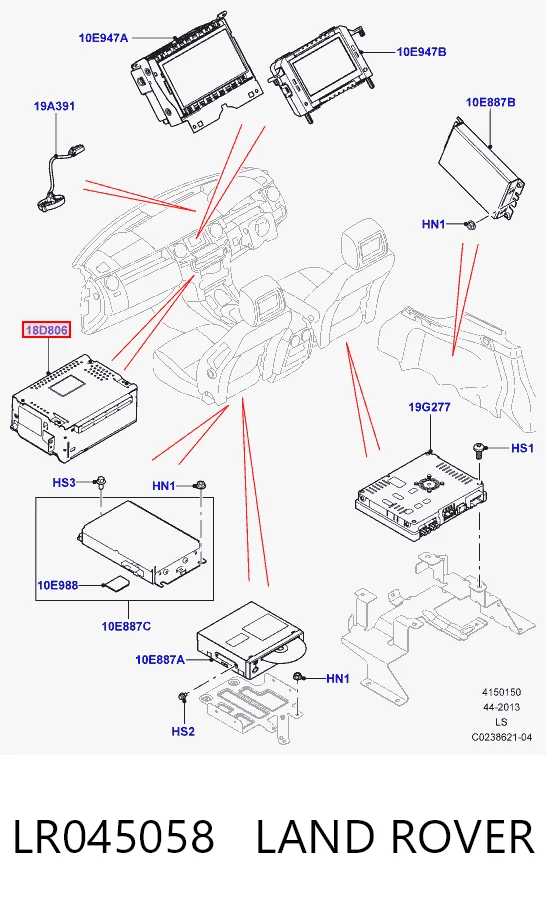 10E947A
10E947B
19A391
10E887B
HN1
18D806
19G277
HS1
HS3
HN1
10E988
10E887C
10E887A
HN1
HS2
4150150
44-2013
LS
C0238621-04

LR045058 LAND ROVER