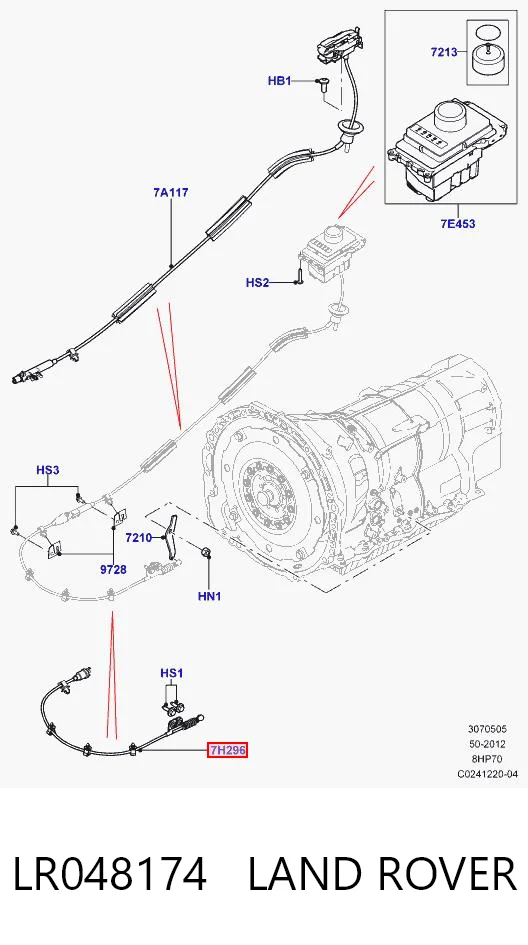 7213
HB1
7A117
7E453
HS2
HS3
7210
9728
HN1
HS1
7H296
3070505
50-2012
8HP70
C0241220-04

LR048174 LAND ROVER