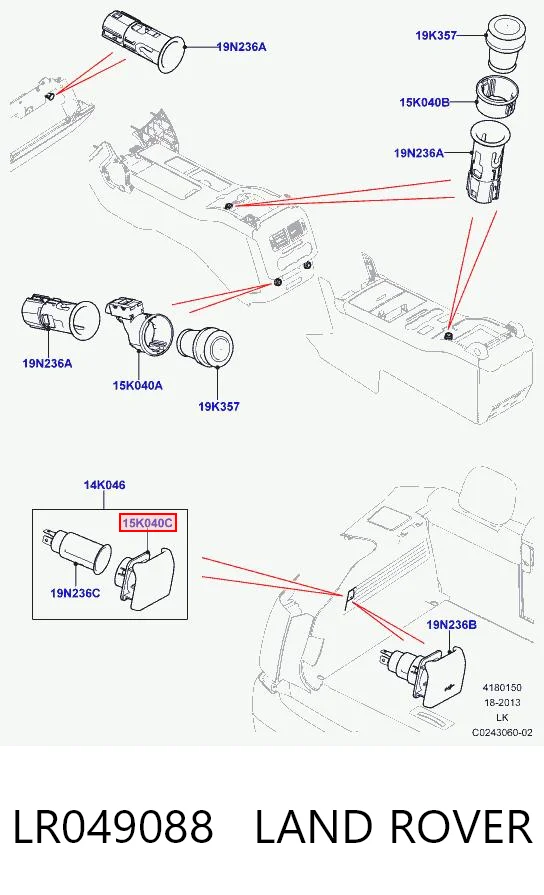 19N236A

19K357

15K040B

19N236A

19N236A

15K040A

19K357

14K046

15K040C

19N236C

19N236B

4180150
18-2013
LK
C0243060-02

LR049088 LAND ROVER