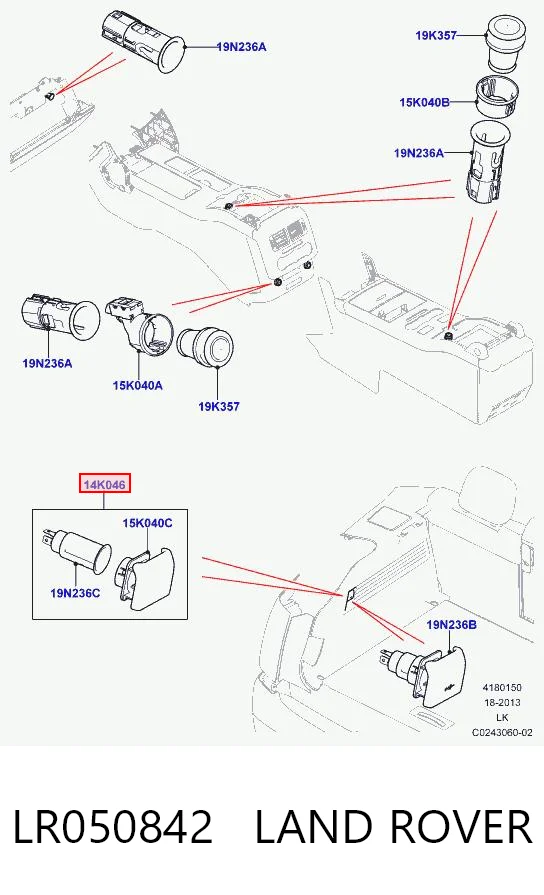 19N236A

19K357

15K040B

19N236A

19N236A

15K040A

19K357

14K046

15K040C

19N236C

19N236B

4180150
18-2013
LK
C0243060-02

LR050842 LAND ROVER