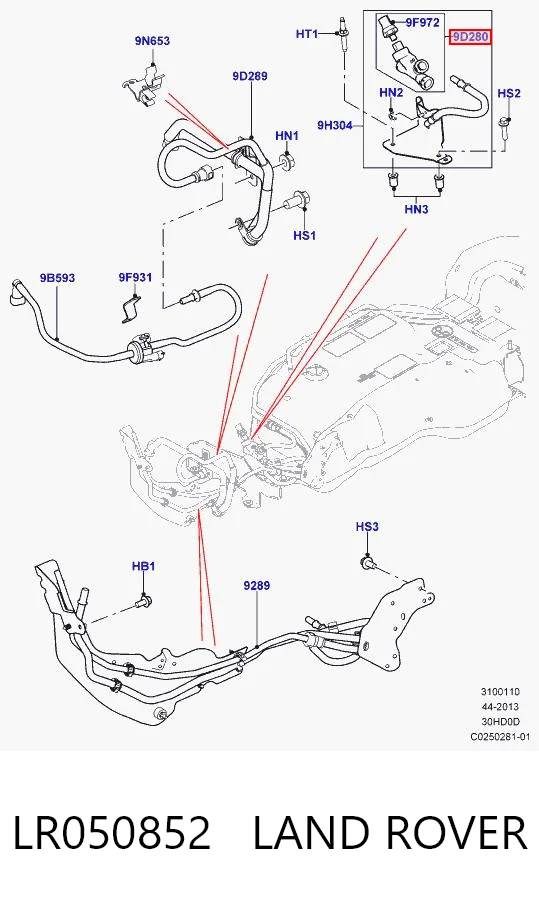 9N653
9D289
HT1
9F972
9D280
HN2
HS2
9H304
HN1
HN3
HS1
9B593
9F931
HS3
HB1
9289
3100110
44-2013
30HD0D
C0250281-01

LR050852 LAND ROVER