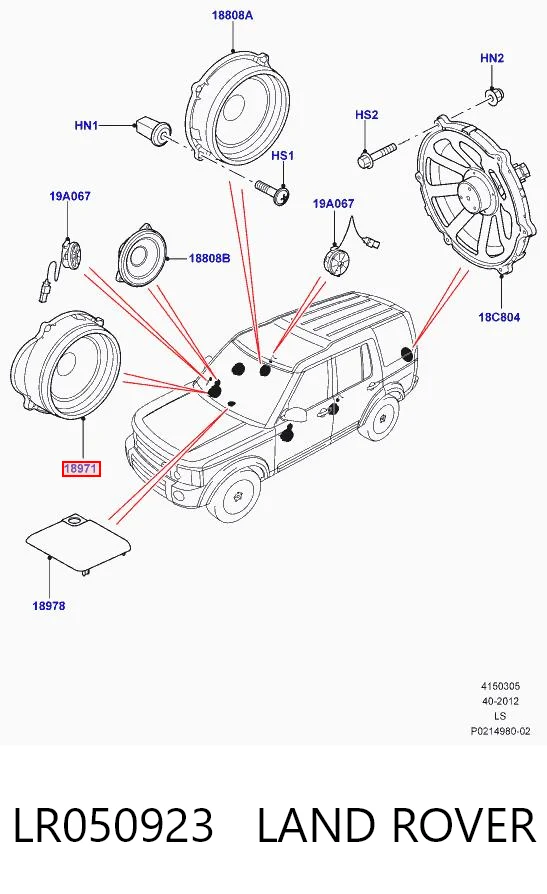 18808A

HN2

HN1

HS2

HS1

19A067

19A067

18808B

18C804

18971

18978

4150305
40-2012
LS
P0214980-02

LR050923 LAND ROVER