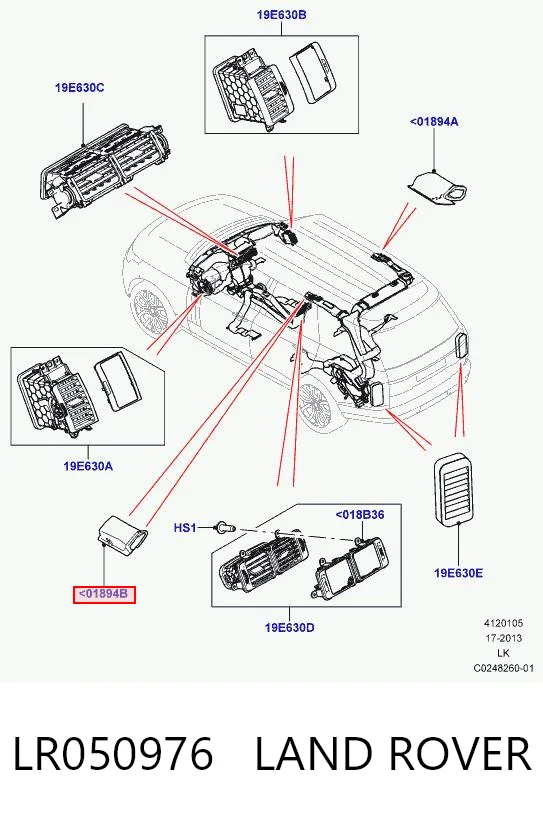 19E630B

19E630C

<01894A

19E630A

HS1

<018B36

19E630E

<01894B

19E630D

4120105
17-2013
LK
C0248260-01

LR050976 LAND ROVER