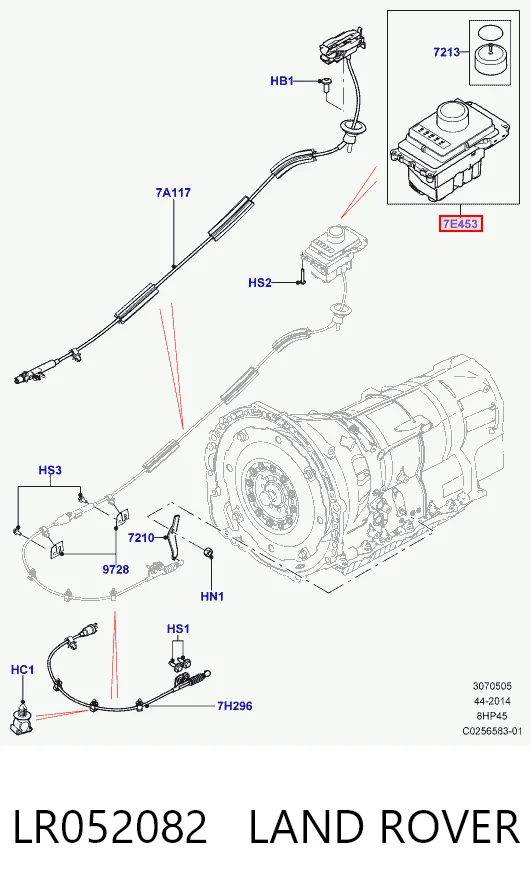 7213

HB1

7A117

7E453

HS2

HS3

7210

9728

HN1

HS1

HC1

7H296

3070505
44-2014
8HP45
C0256583-01

LR052082 LAND ROVER