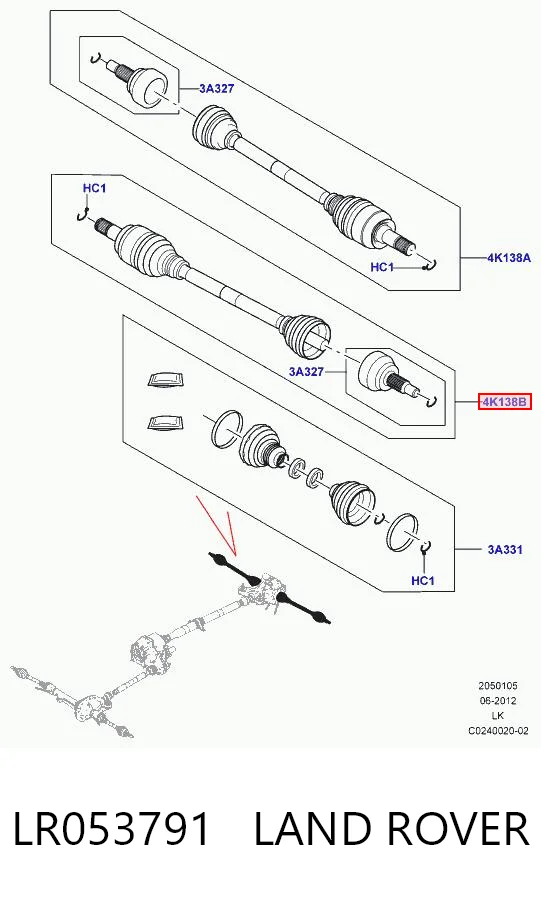 3A327

HC1

HC1

4K138A

3A327

4K138B

3A331

HC1

2050105
06-2012
LK
C0240020-02

LR053791 LAND ROVER