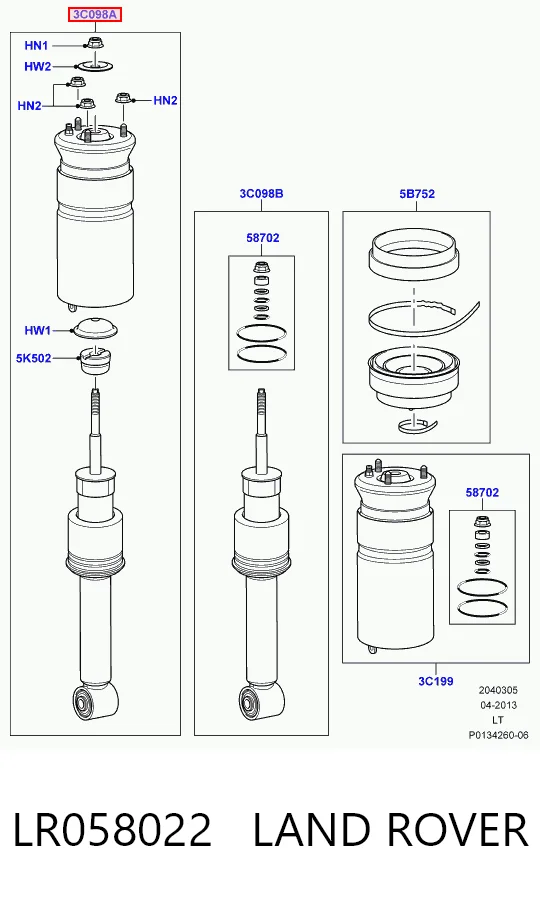 3C098A

HN1

HW2

HN2

HN2

HW1

5K502

3C098B

58702

5B752

58702

3C199

2040305
04-2013
LT
P0134260-06

LR058022 LAND ROVER