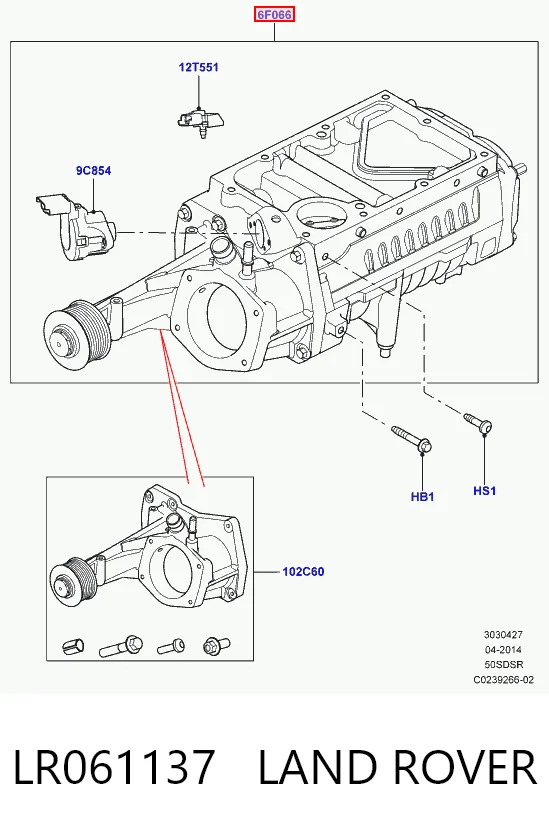 6F066

12T551

9C854

HB1

HS1

102C60

3030427
04-2014
50SDSR
C0239266-02

LR061137 LAND ROVER