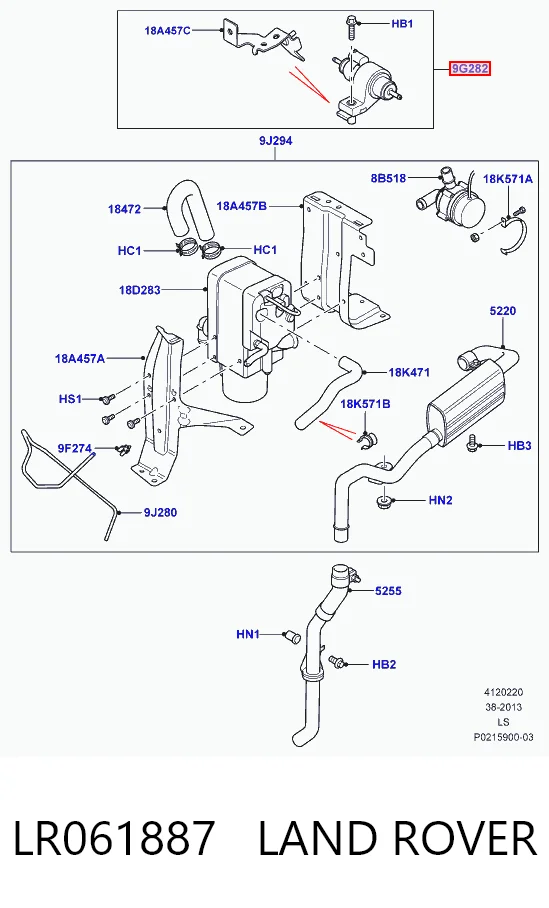 18A457C
HB1
9G282
9J294
8B518
18K571A
18472
18A457B
HC1
HC1
18D283
5220
18A457A
18K471
HS1
18K571B
9F274
HB3
HN2
9J280
5255
HN1
HB2
4120220
38-2013
LS
P0215900-03

LR061887 LAND ROVER