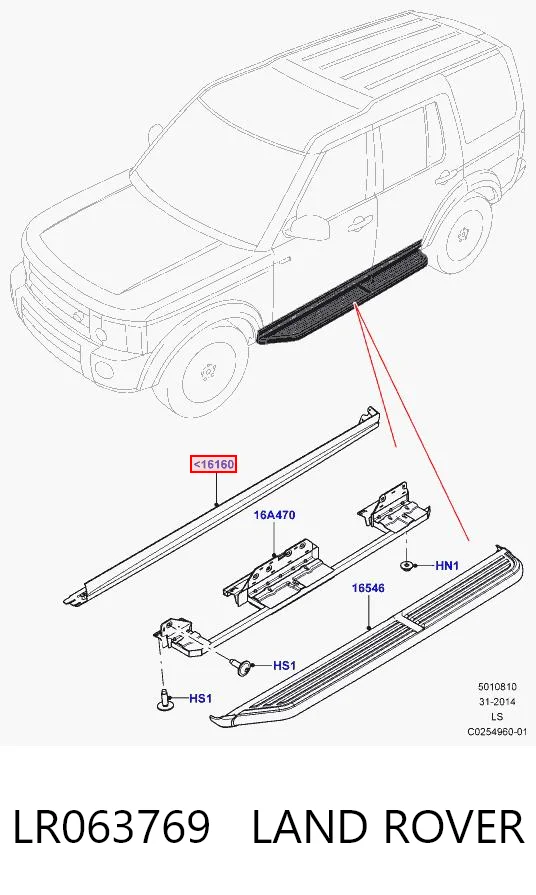 <16160

16A470

HN1

16546

HS1

HS1

5010810
31-2014
LS
C0254960-01

LR063769 LAND ROVER