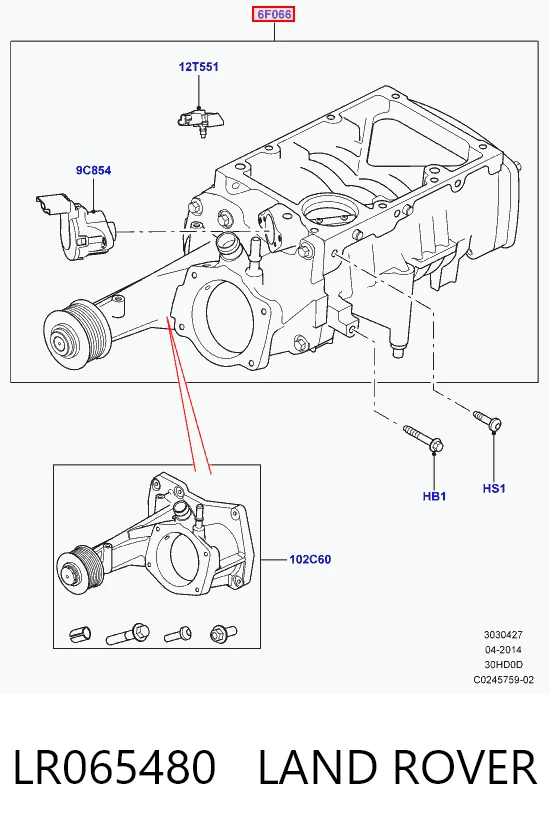 6F066

12T551

9C854

HB1

HS1

102C60

3030427
04-2014
30HD0D
C0245759-02

LR065480 LAND ROVER