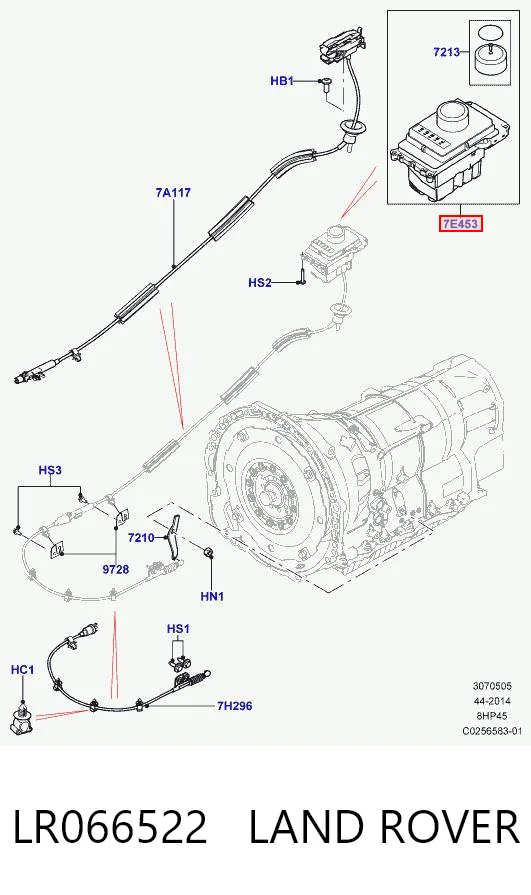 7213

HB1

7A117

7E453

HS2

HS3

7210

9728

HN1

HS1

HC1

7H296

3070505
44-2014
8HP45
C0256583-01

LR066522 LAND ROVER