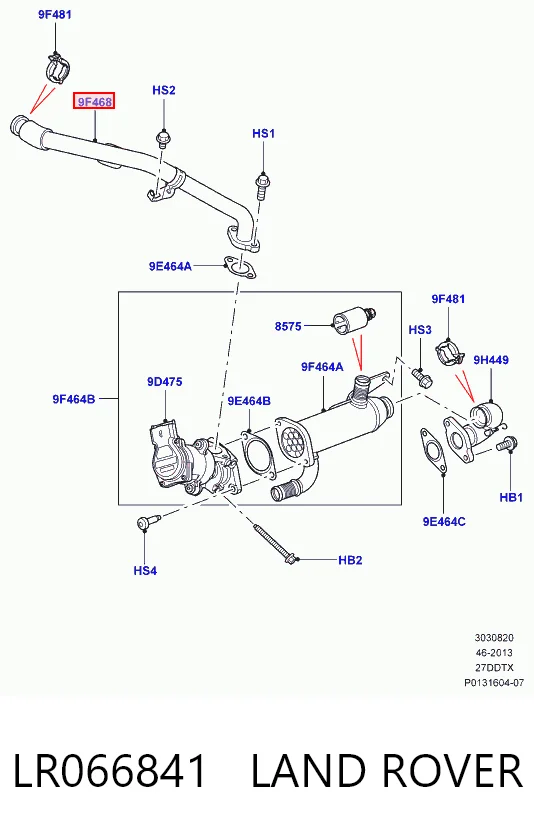 9F481
9F468
HS2
HS1
9E464A
9F481
8575
HS3
9F464A
9H449
9F464B
9D475
9E464B
HB1
9E464C
HS4
HB2

3030820
46-2013
27DDTX
P0131604-07

LR066841 LAND ROVER