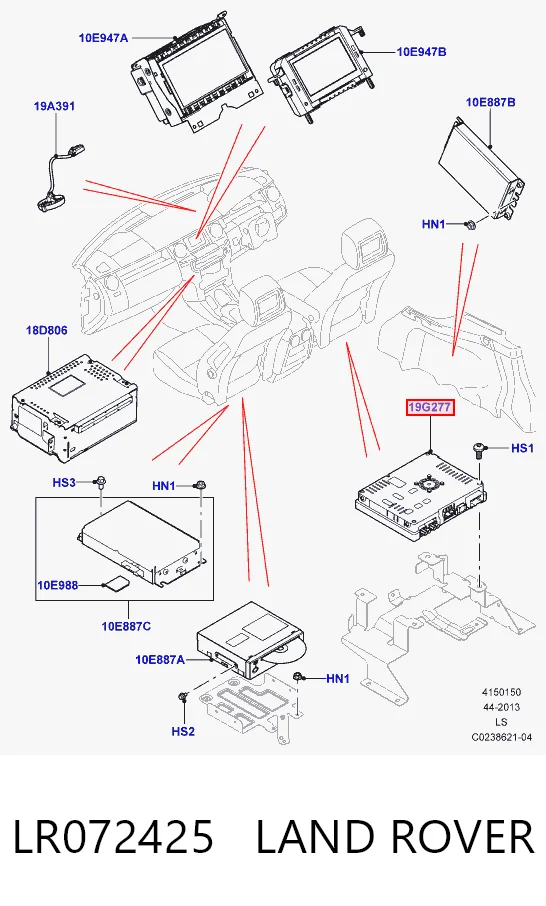 10E947A
10E947B
19A391
10E887B
HN1
18D806
19G277
HS1
HS3
HN1
10E988
10E887C
10E887A
HN1
HS2
4150150
44-2013
LS
C0238621-04

LR072425 LAND ROVER