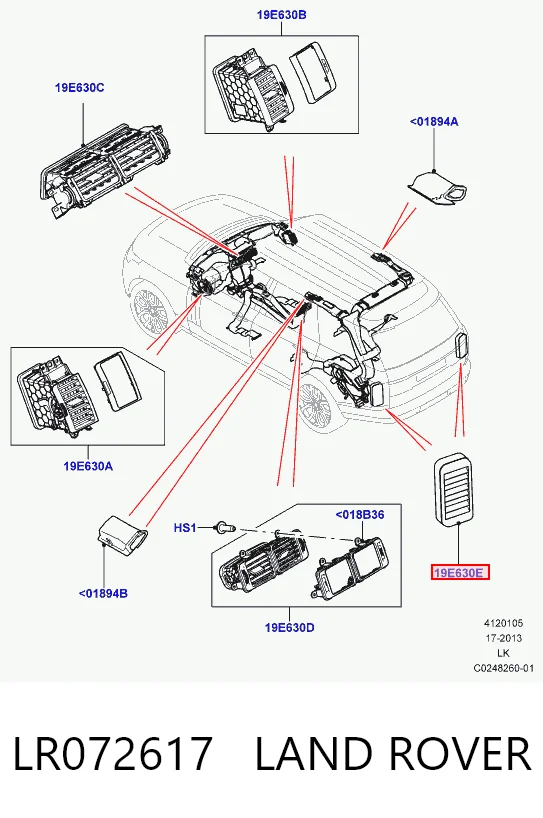 19E630B

19E630C

<01894A

19E630A

HS1

<018B36

<01894B

19E630D

19E630E

4120105
17-2013
LK
C0248260-01

LR072617 LAND ROVER