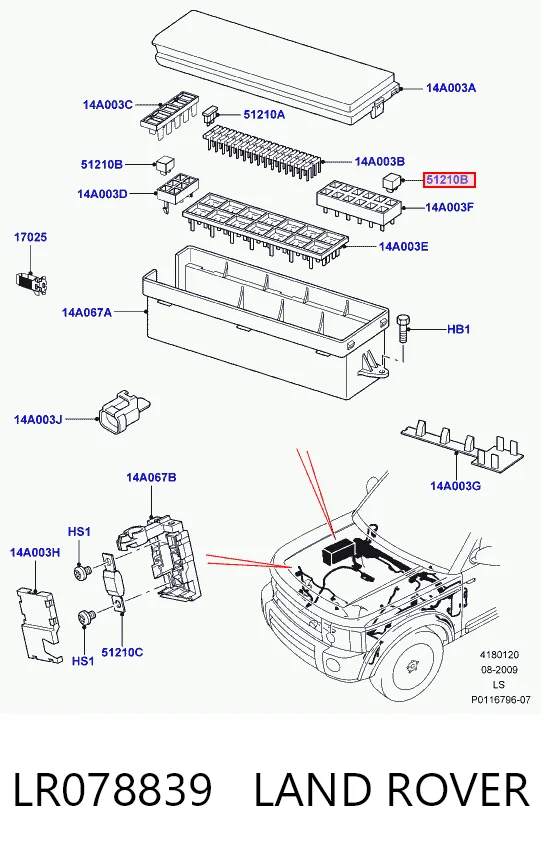 14A003A
14A003C
51210A
51210B
14A003B
51210B
14A003D
14A003F
17025
14A003E
14A067A
HB1
14A003J
14A003G
14A067B
HS1
14A003H
HS1
51210C
4180120
08-2009
LS
P0116796-07

LR078839 LAND ROVER