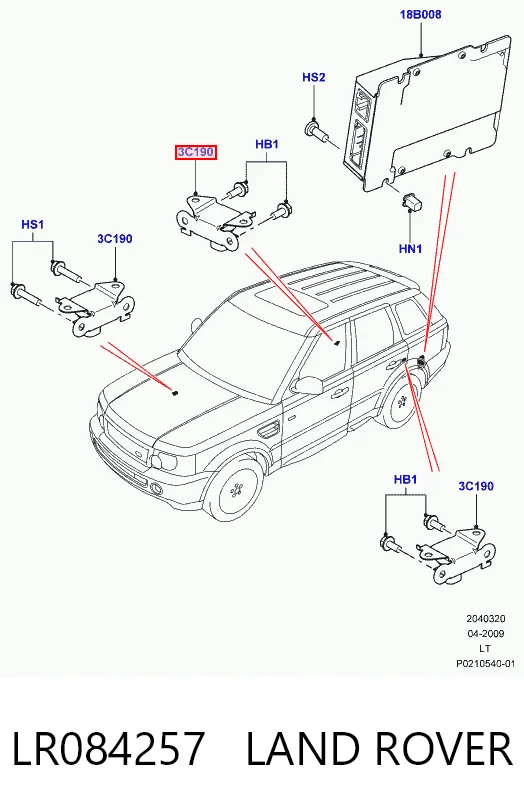 18B008

HS2

3C190

HB1

HS1

3C190

HN1

HB1

3C190

2040320
04-2009
LT
P0210540-01

LR084257 LAND ROVER