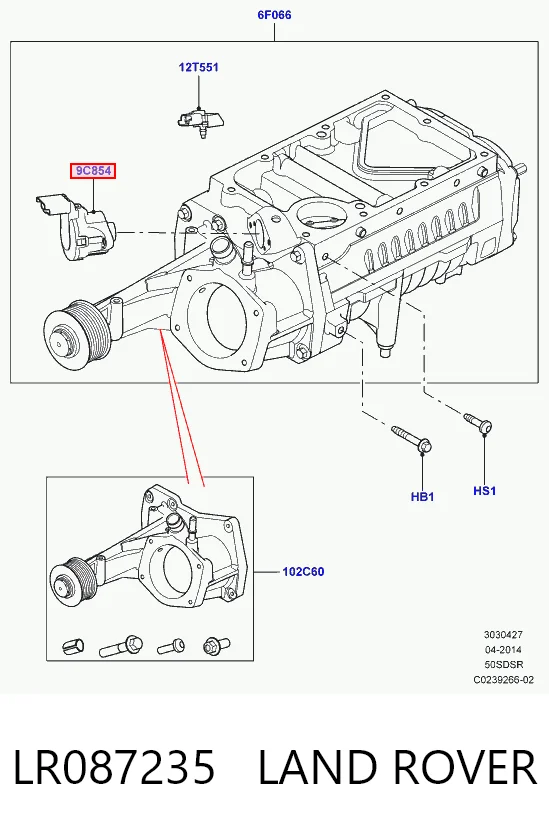 6F066

12T551

9C854

HB1

HS1

102C60

3030427
04-2014
50SDSR
C0239266-02

LR087235 LAND ROVER