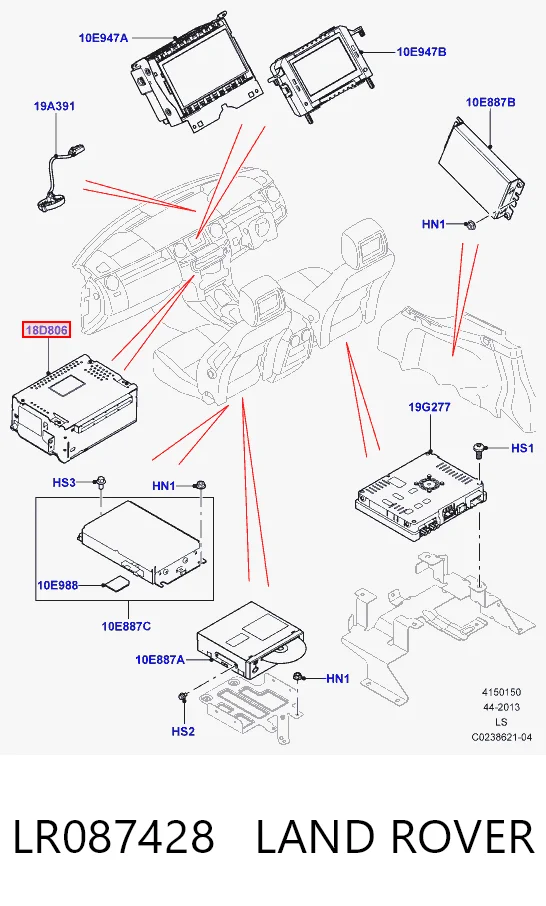 10E947A
10E947B
19A391
10E887B
HN1
18D806
19G277
HS1
HS3
HN1
10E988
10E887C
10E887A
HN1
HS2
4150150
44-2013
LS
C0238621-04

LR087428 LAND ROVER