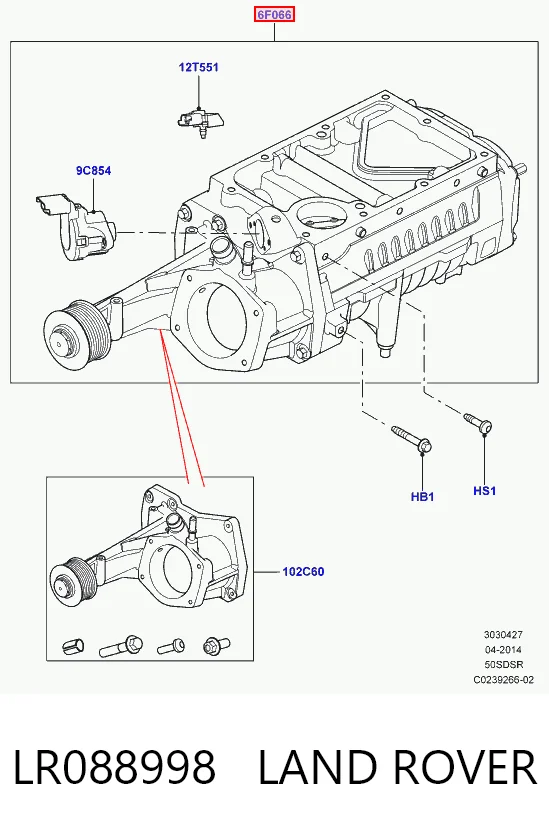 6F066

12T551

9C854

HB1

HS1

102C60

3030427
04-2014
50SDSR
C0239266-02

LR088998 LAND ROVER