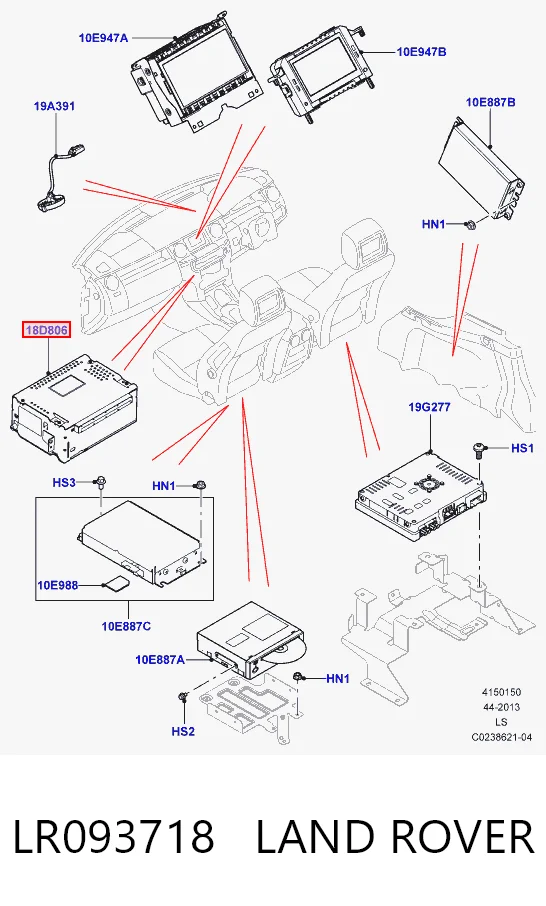 10E947A
10E947B
19A391
10E887B
HN1
18D806
19G277
HS1
HS3
HN1
10E988
10E887C
10E887A
HN1
HS2
4150150
44-2013
LS
C0238621-04

LR093718 LAND ROVER