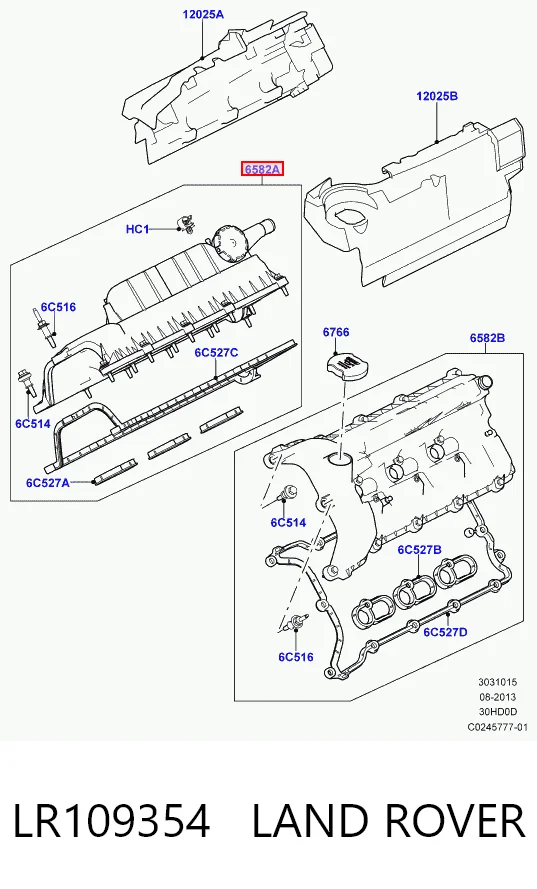 12025A

12025B

6582A

HC1

6C516

6C527C

6C514

6C527A

6766

6582B

6C514

6C527B

6C527D

6C516

3031015
08-2013
30HD0D
C0245777-01

LR109354 LAND ROVER