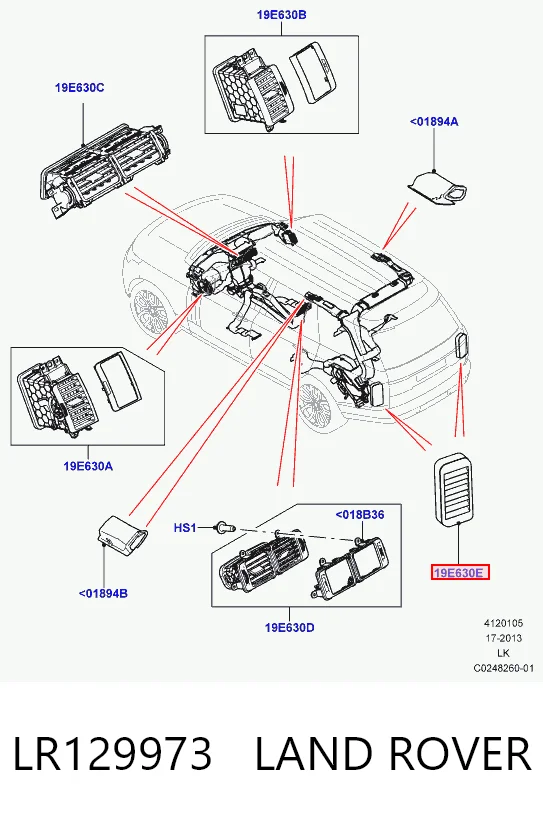 19E630B

19E630C

<01894A

19E630A

HS1

<018B36

<01894B

19E630D

19E630E

4120105
17-2013
LK
C0248260-01

LR129973 LAND ROVER