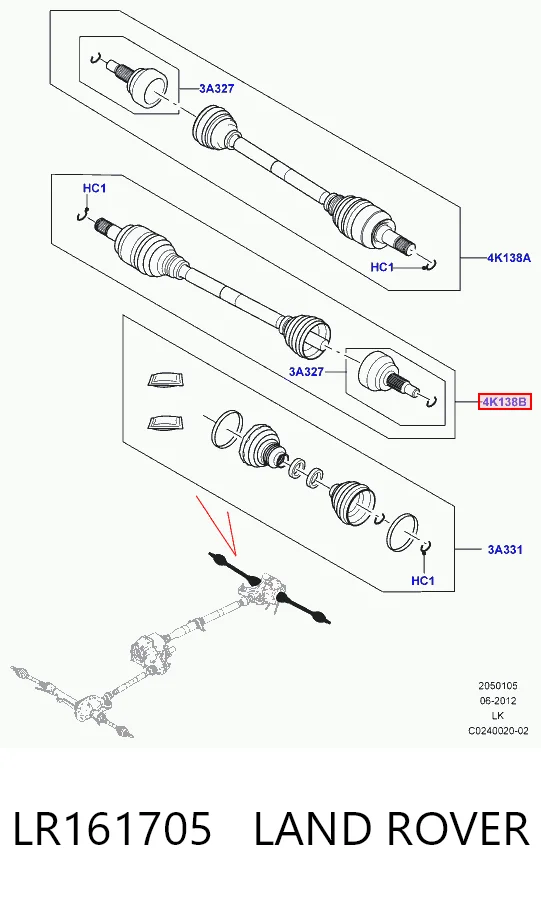 3A327

HC1

HC1

4K138A

3A327

4K138B

3A331

HC1

2050105
06-2012
LK
C0240020-02

LR161705 LAND ROVER