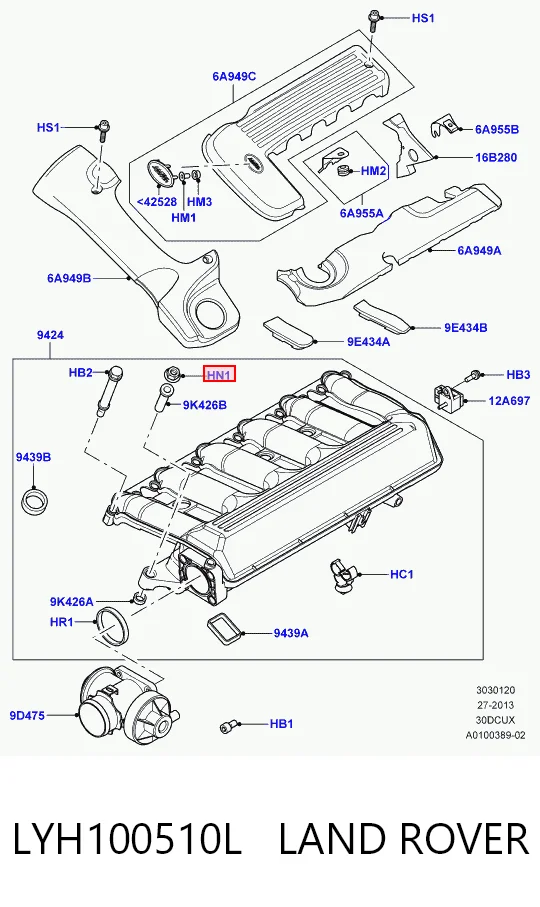 HS1
6A949C
HS1
6A955B
16B280
HM2
<42528
HM3
HM1
6A955A
6A949A
6A949B
9E434B
9E434A
9424
HB2
HN1
HB3
9K426B
12A697
9439B
HC1
9K426A
HR1
9439A
9D475
HB1
3030120
27-2013
30DCUX
A0100389-02

LYH100510L LAND ROVER