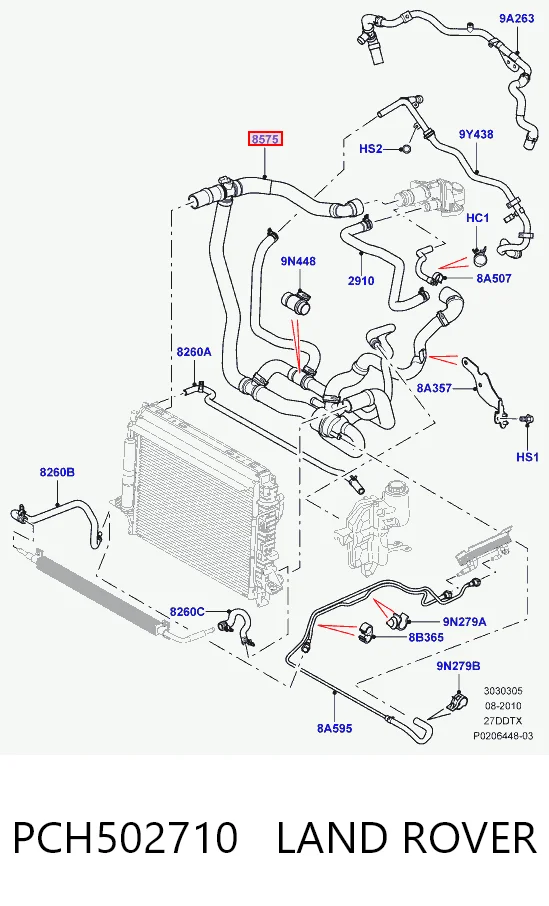 9A263
8575
HS2
9Y438
HC1
9N448
2910
8A507
8260A
8A357
HS1
8260B
8260C
9N279A
8B365
9N279B
8A595
3030305
08-2010
27DDTX
P0206448-03

PCH502710 LAND ROVER