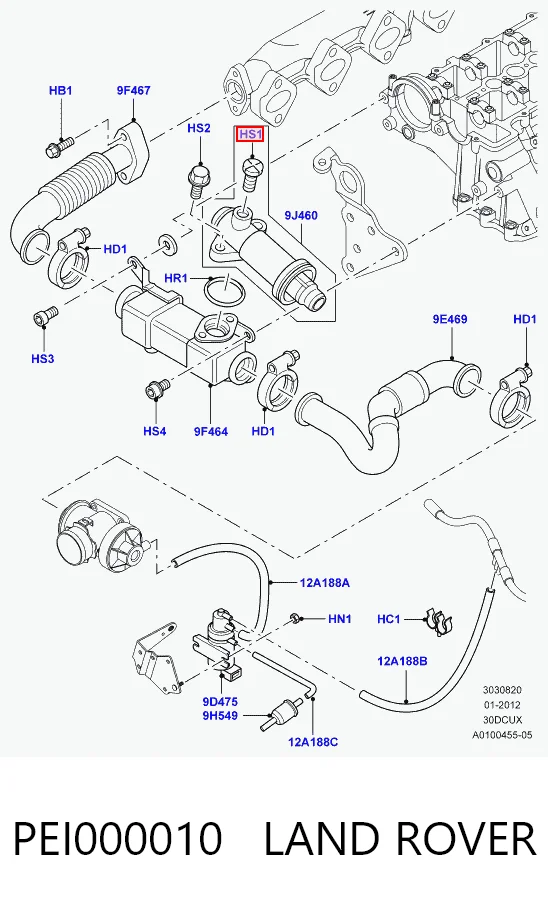 HB1
9F467
HS2
HS1
9J460
HD1
HR1
HS3
9E469
HD1
HS4
9F464
HD1
12A188A
HN1
HC1
12A188B
9D475
9H549
12A188C
3030820
01-2012
30DCUX
A0100455-05

PEI000010 LAND ROVER