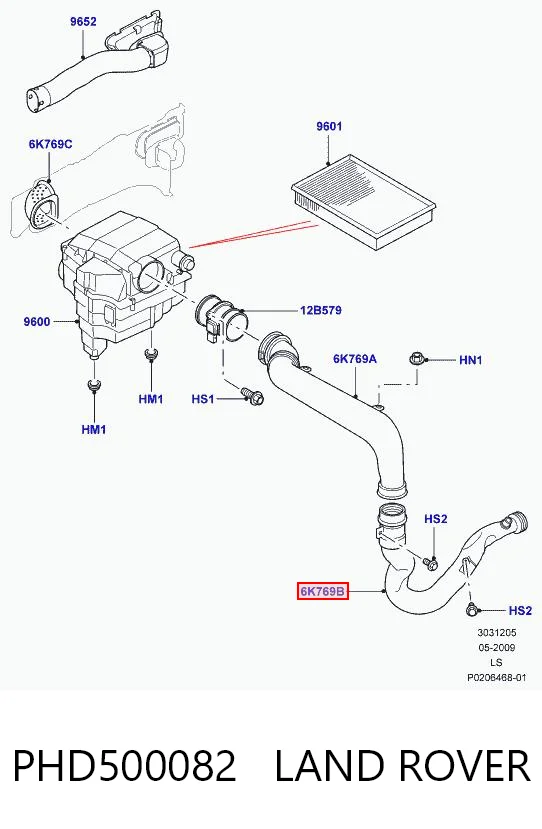 9652

6K769C

9601

9600

12B579

6K769A

HN1

HM1

HS1

HM1

HS2

6K769B

HS2

3031205
05-2009
LS
P0206468-01

PHD500082 LAND ROVER