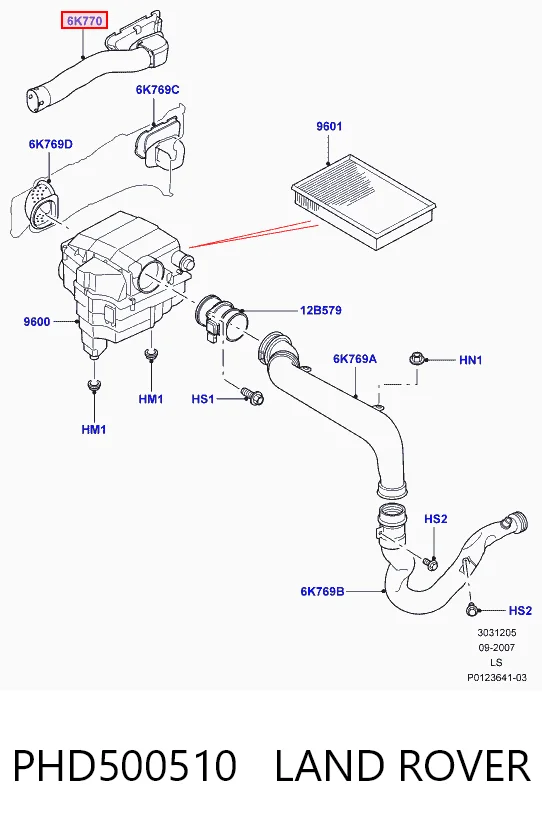 6K770

6K769C

6K769D

9601

9600

12B579

6K769A

HN1

HM1

HS1

HM1

HS2

6K769B

HS2

3031205
09-2007
LS
P0123641-03

PHD500510 LAND ROVER