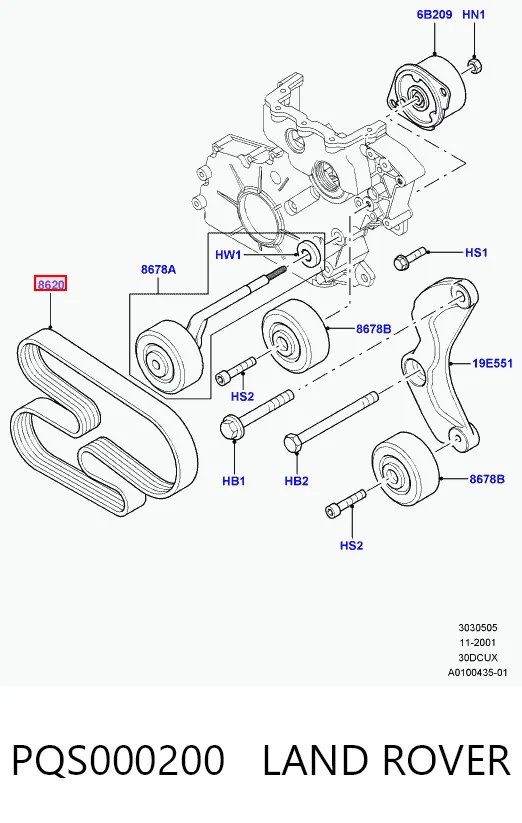 6B209
HN1
HW1
HS1
8678A
8620
8678B
19E551
HS2
HB1
HB2
8678B
HS2

3030505
11-2001
30DCUX
A0100435-01

PQS000200 LAND ROVER