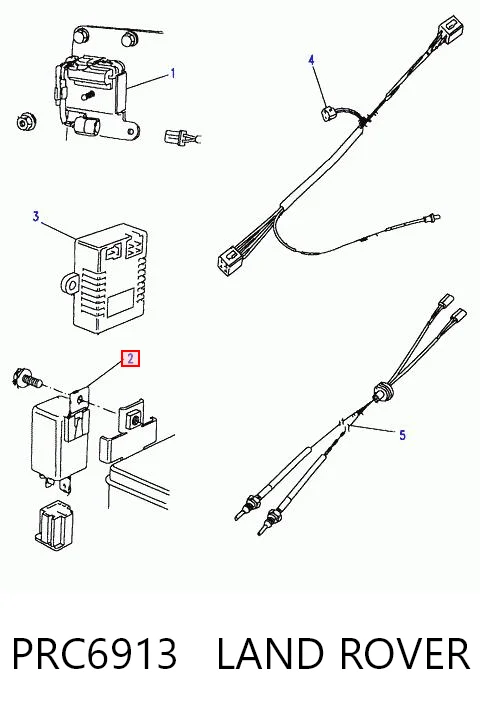 1

4

3

2

5

PRC6913 LAND ROVER