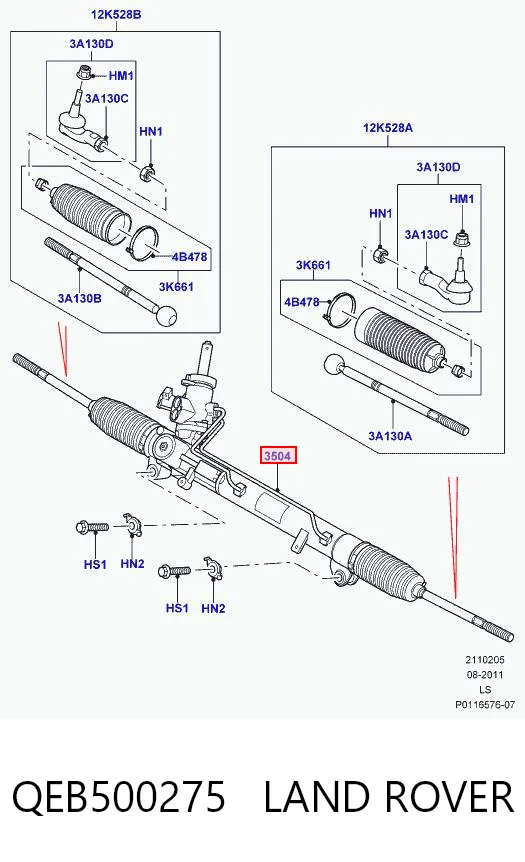 12K528B

3A130D

HM1

3A130C

HN1

4B478

3K661

3A130B

12K528A

3A130D

HM1

HN1

3A130C

3K661

4B478

3A130A

3504

HS1

HN2

HS1

HN2

2110205
08-2011
LS
P0116576-07

QEB500275 LAND ROVER