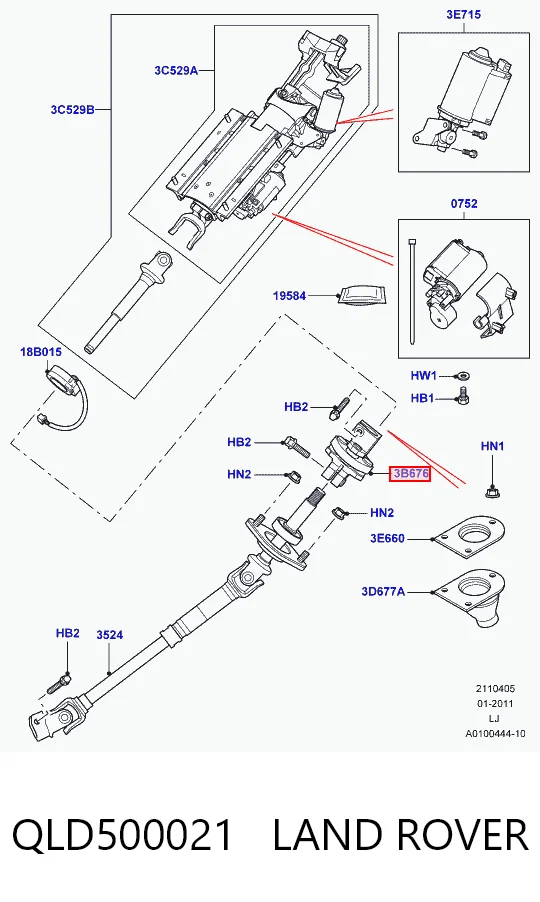 3E715
3C529A
3C529B
0752
19584
18B015
HW1
HB1
HB2
HB2
HN1
HN2
3B676
HN2
3E660
3D677A
HB2
3524
2110405
01-2011
LJ
A0100444-10

QLD500021 LAND ROVER