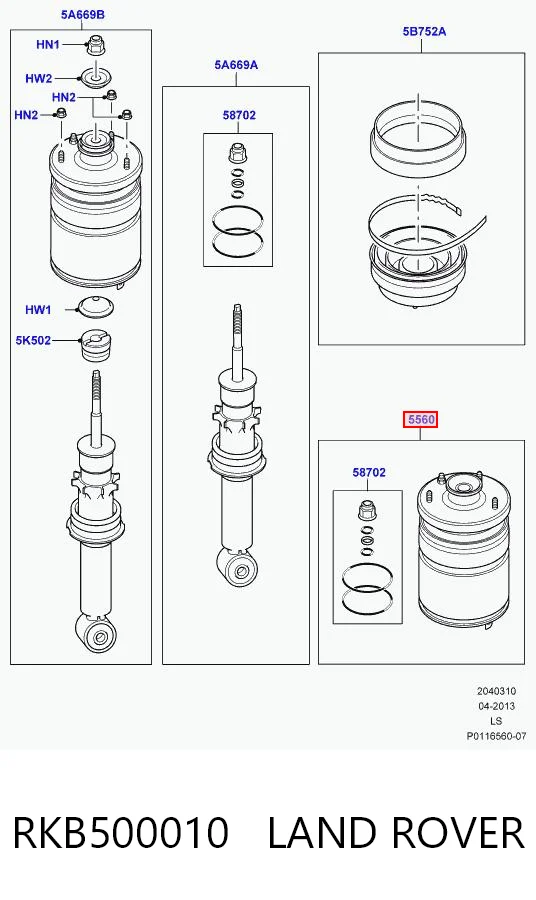 5A669B

HN1

HW2

HN2

HN2

HW1

5K502

5A669A

58702

5B752A

5560

58702

2040310
04-2013
LS
P0116560-07

RKB500010 LAND ROVER