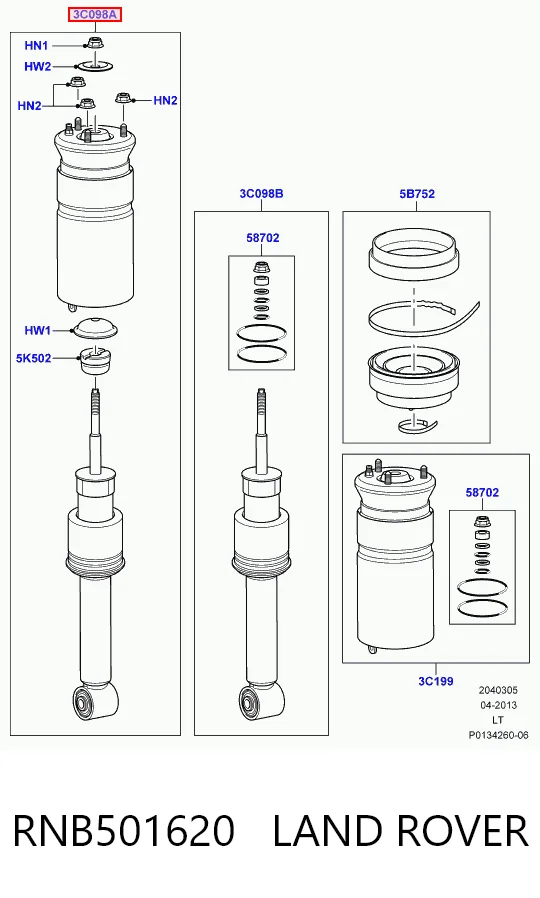 3C098A

HN1

HW2

HN2

HN2

HW1

5K502

3C098B

58702

5B752

58702

3C199

2040305
04-2013
LT
P0134260-06

RNB501620 LAND ROVER