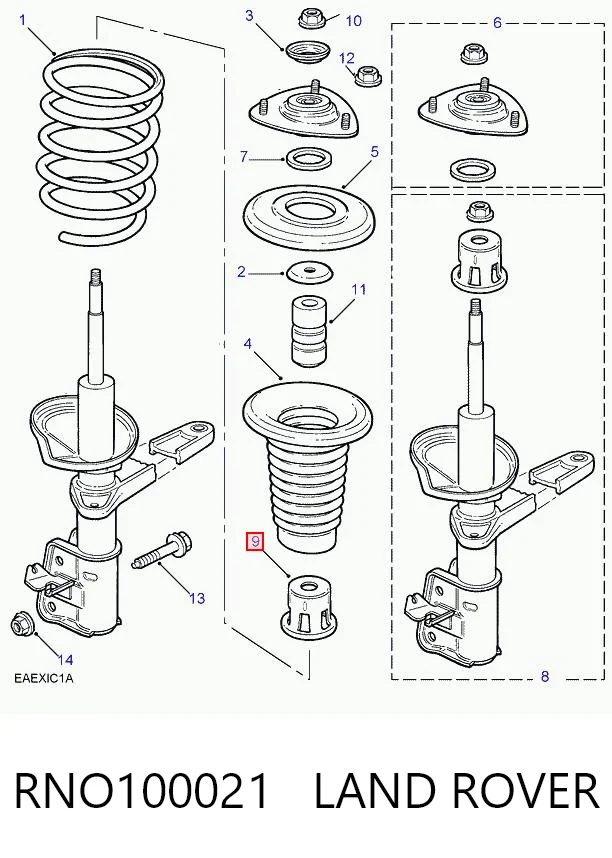 1
3
10
6
12
7
5
2
11
4
9
13
14
8
EAEXIC1A

RNO100021 LAND ROVER