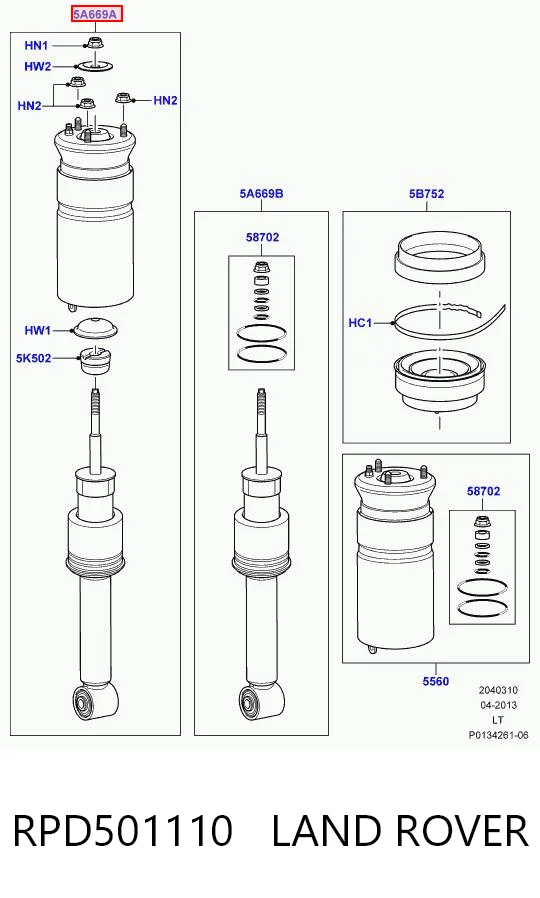 5A669A

HN1

HW2

HN2

HN2

HW1

5K502

5A669B

58702

5B752

HC1

58702

5560

2040310
04-2013
LT
P0134261-06

RPD501110 LAND ROVER