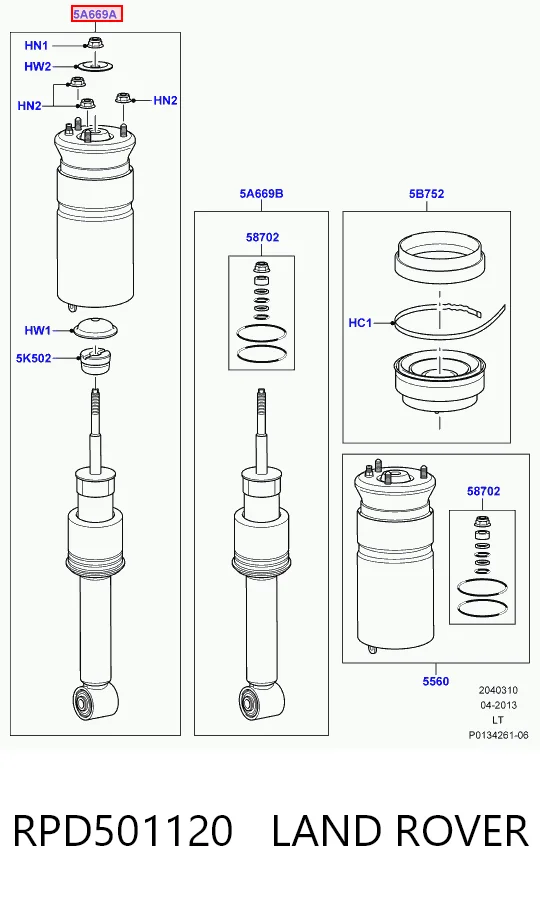 5A669A

HN1

HW2

HN2

HN2

HW1

5K502

5A669B

58702

5B752

HC1

58702

5560

2040310
04-2013
LT
P0134261-06

RPD501120 LAND ROVER