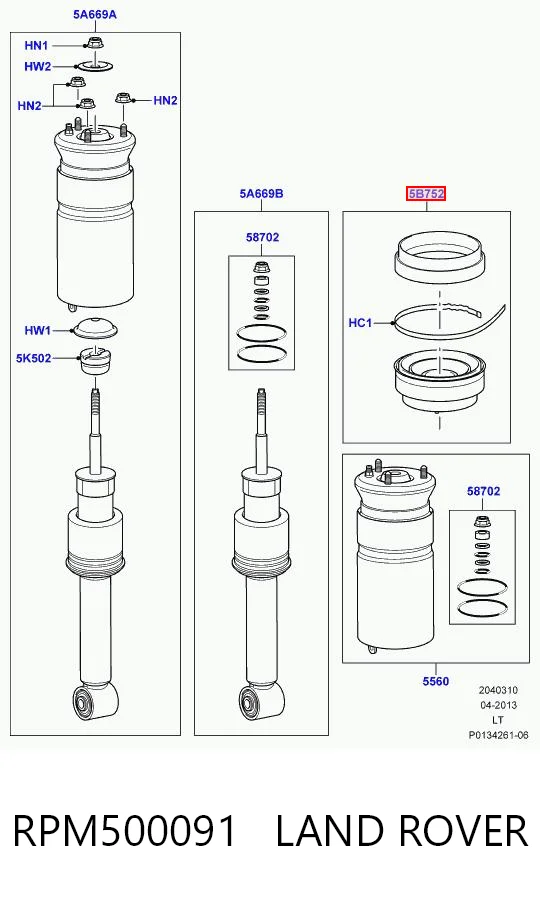 5A669A

HN1

HW2

HN2

HN2

HW1

5K502

5A669B

58702

5B752

HC1

58702

5560

2040310
04-2013
LT
P0134261-06

RPM500091 LAND ROVER