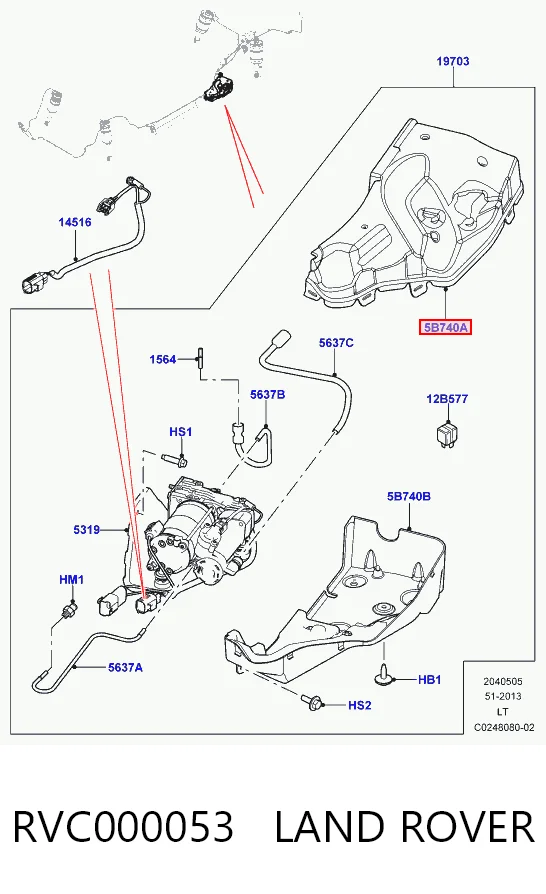 19703

14516

5B740A

1564

5637C

5637B

12B577

HS1

5B740B

5319

HM1

5637A

HB1

HS2

2040505
51-2013
LT
C0248080-02

RVC000053 LAND ROVER