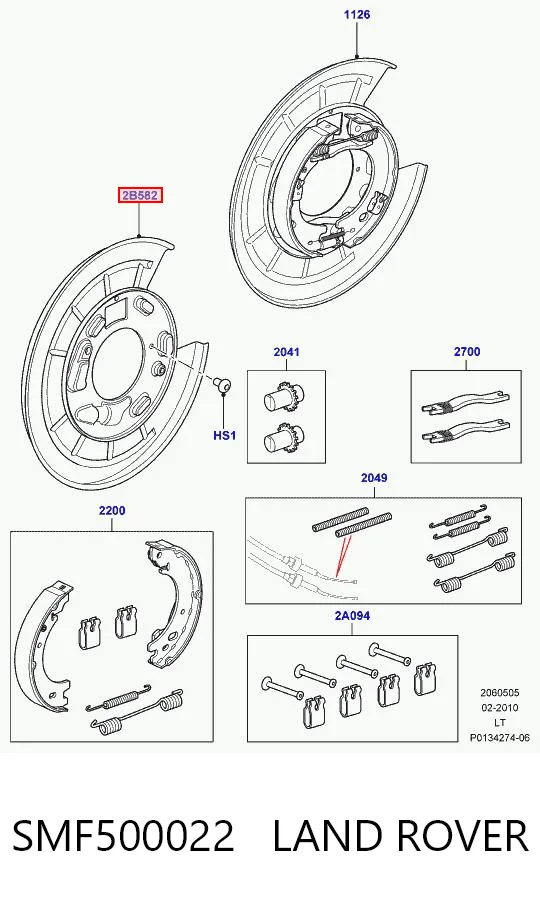 1126

2B582

2041

2700

HS1

2049

2200

2A094

2060505
02-2010
LT
P0134274-06

SMF500022 LAND ROVER