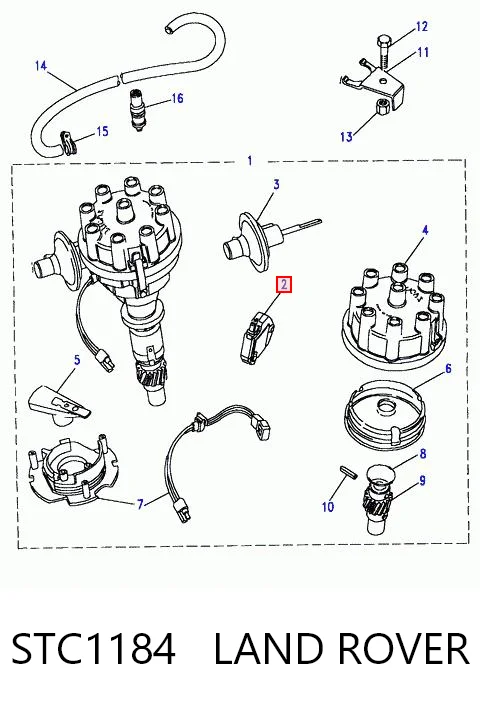 14
16
15
12
11
13
1
3
2
4
5
6
7
8
9
10

STC1184 LAND ROVER