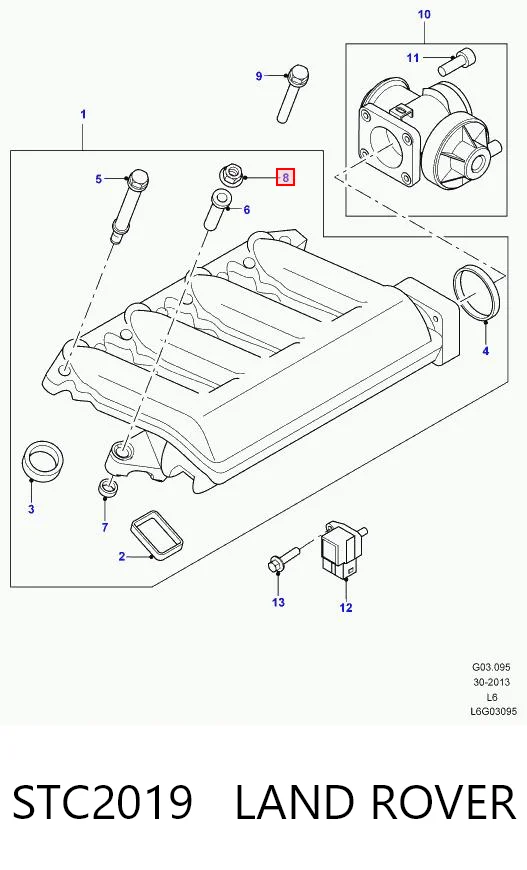 10
11
9
1
5
8
6
4
3
7
2
13
12

G03.095
30-2013
L6
L6G03095

STC2019 LAND ROVER