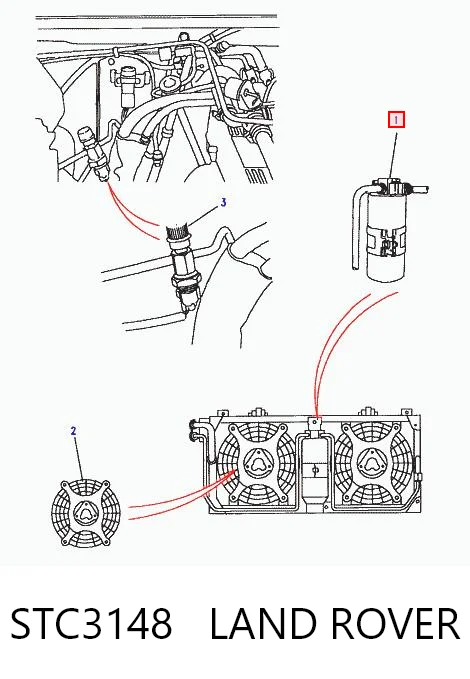 1

3

2

STC3148 LAND ROVER